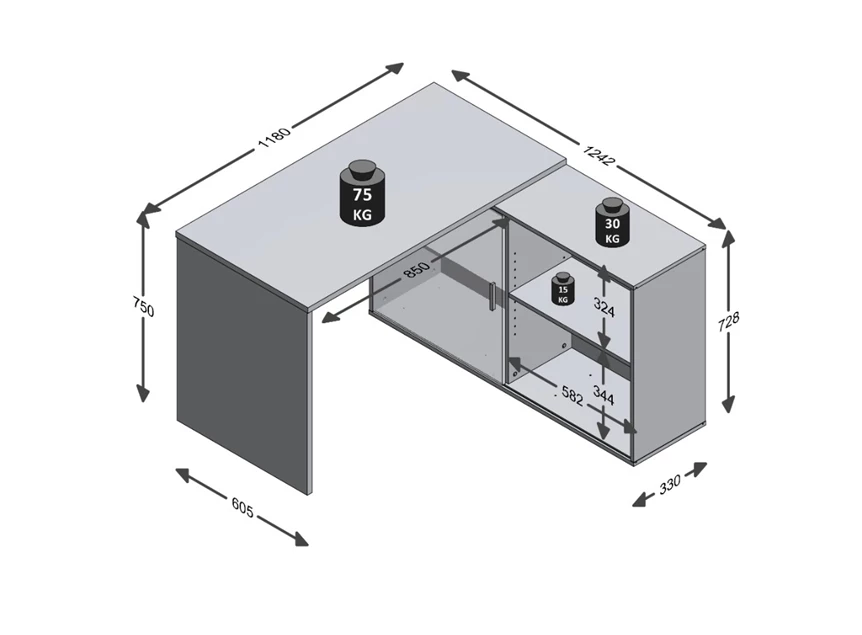 1180

1242

75 KG

30 KG

15 KG

750

850

324

728

582

344

605

330